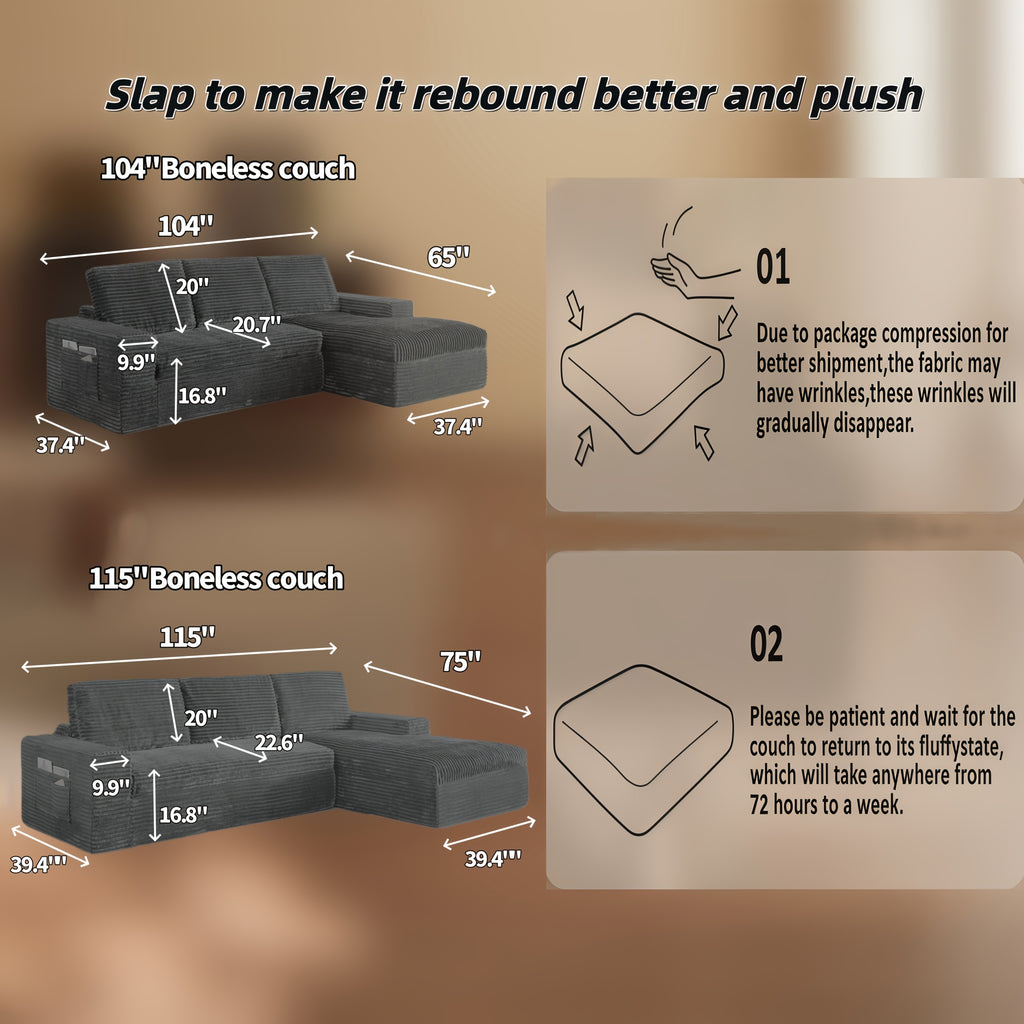 Slap to make it rebound better and plush

104''Boneless couch

104''

65''

20''

20.7''

9.9''

16.8''

37.4''

37.4''

01

Due to package compression for better shipment,the fabric may have wrinkles,these wrinkles will gradually disappear.

115''Boneless couch

115''

75''

20''

22.6''

9.9''

16.8''

39.4'''

39.4'''

02

Please be patient and wait for the couch to return to its fluffystate, which will take anywhere from 72 hours to a week.